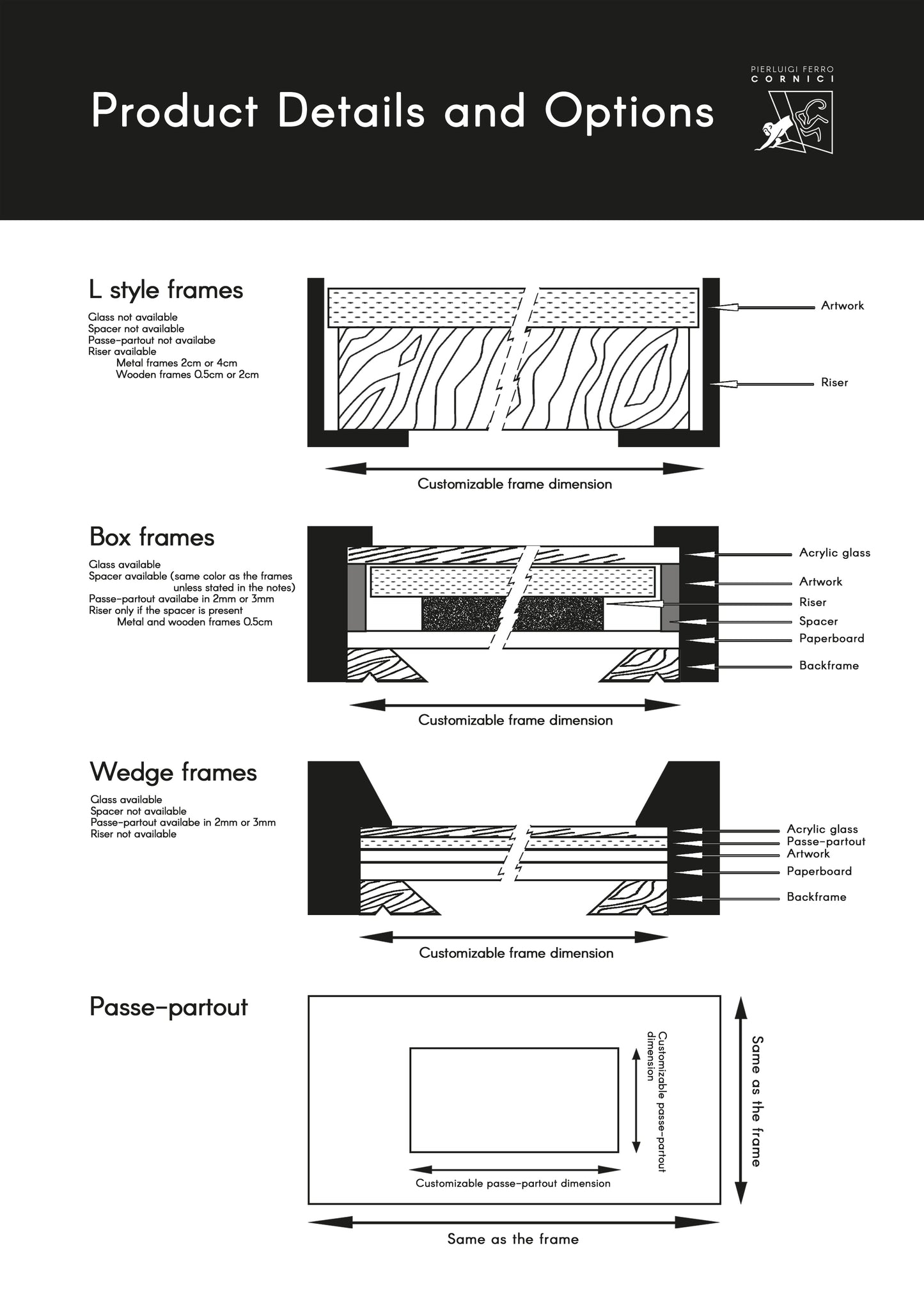 Product Details and Options

PIERLUIGI FERRO
CORNICI

L style frames
Glass not available
Spacer not available
Passe-partout not availabe
Riser available
Metal frames 2cm or 4cm
Wooden frames 0.5cm or 2cm

Artwork
Riser
Customizable frame dimension

Box frames
Glass available
Spacer available (same color as the frames unless stated in the notes)
Passe-partout availabe in 2mm or 3mm
Riser only if the spacer is present
Metal and wooden frames 0.5cm

Acrylic glass
Artwork
Riser
Spacer
Paperboard
Backframe
Customizable frame dimension

Wedge frames
Glass available
Spacer not available
Passe-partout availabe in 2mm or 3mm
Riser not available

Acrylic glass
Passe-partout
Artwork
Paperboard
Backframe
Customizable frame dimension

Passe-partout

Customizable passe-partout dimension
Customizable passe-partout dimension
Same as the frame
Same as the frame